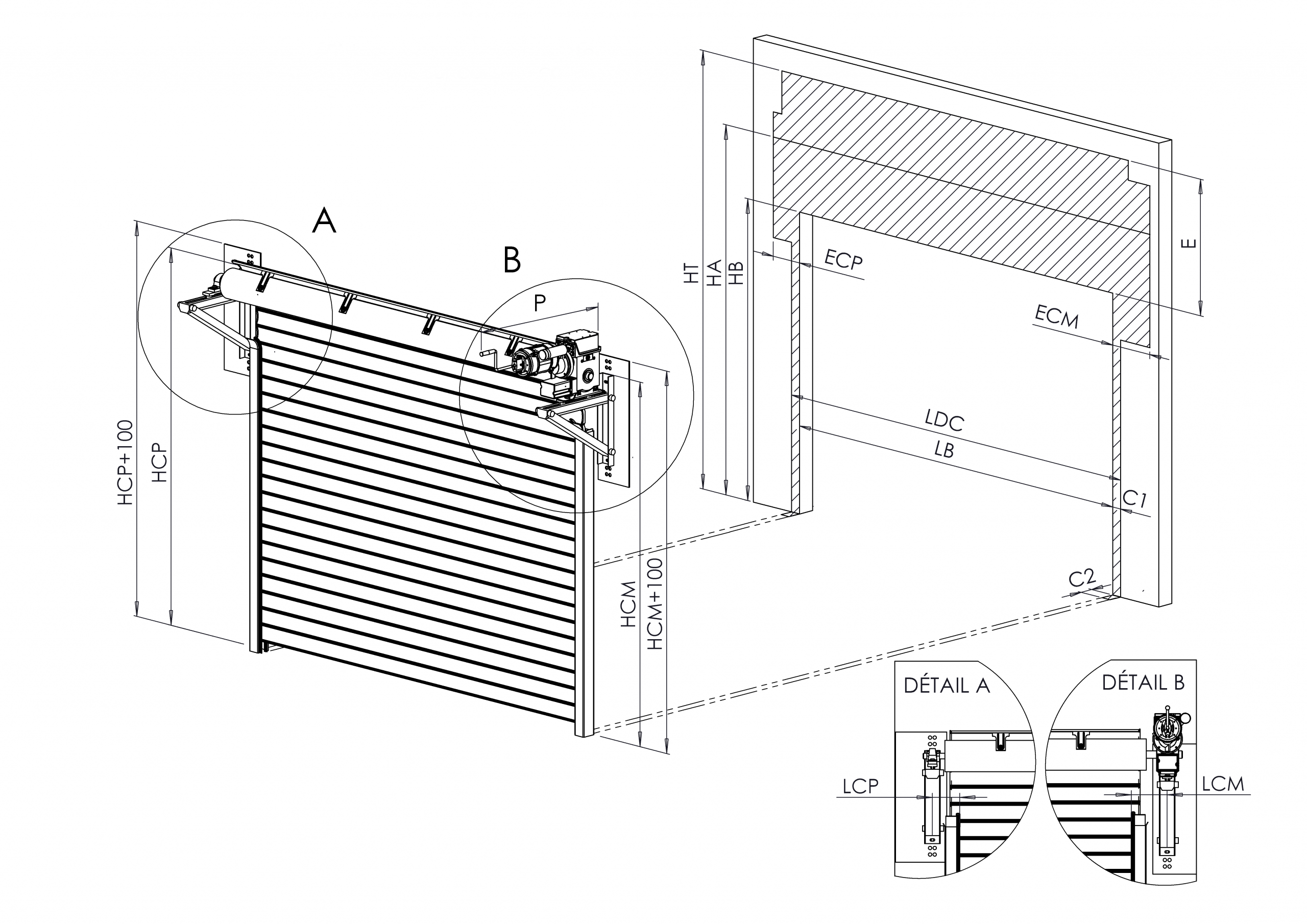 A

B

P

HCP+100

HCP

HCM

HCM+100

HT

HA

HB

ECP

E

ECM

LDC

LB

C1

C2

DÉTAIL A

LCP

DÉTAIL B

LCM